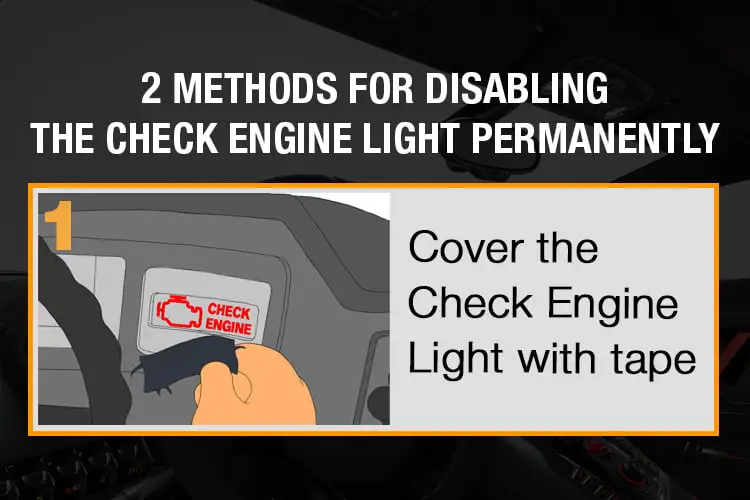 2 METHODS FOR DISABLING THE CHECK ENGINE LIGHT PERMANENTLY

1

CHECK ENGINE

Cover the Check Engine Light with tape