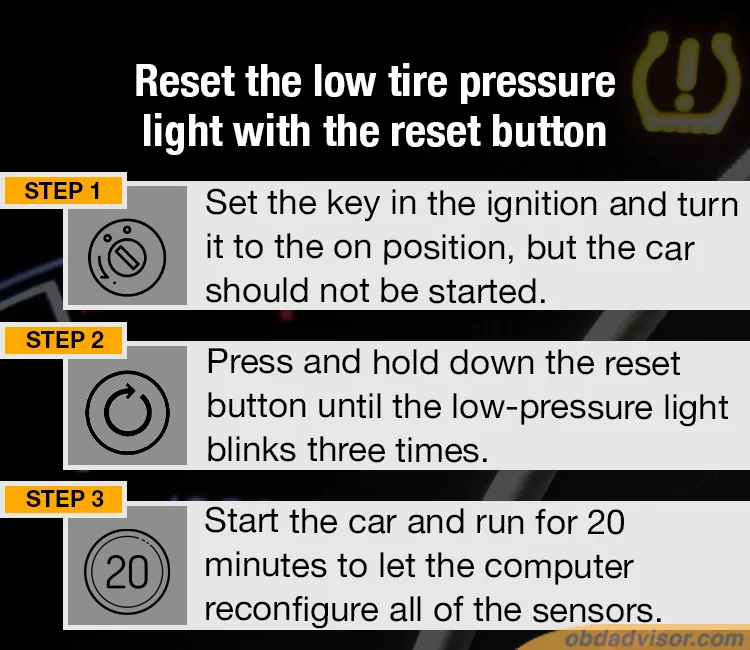 Reset the low tire pressure light with the reset button

STEP 1

Set the key in the ignition and turn it to the on position, but the car should not be started.

STEP 2

Press and hold down the reset button until the low-pressure light blinks three times.

STEP 3

20

Start the car and run for 20 minutes to let the computer reconfigure all of the sensors.

obdadvisor.com