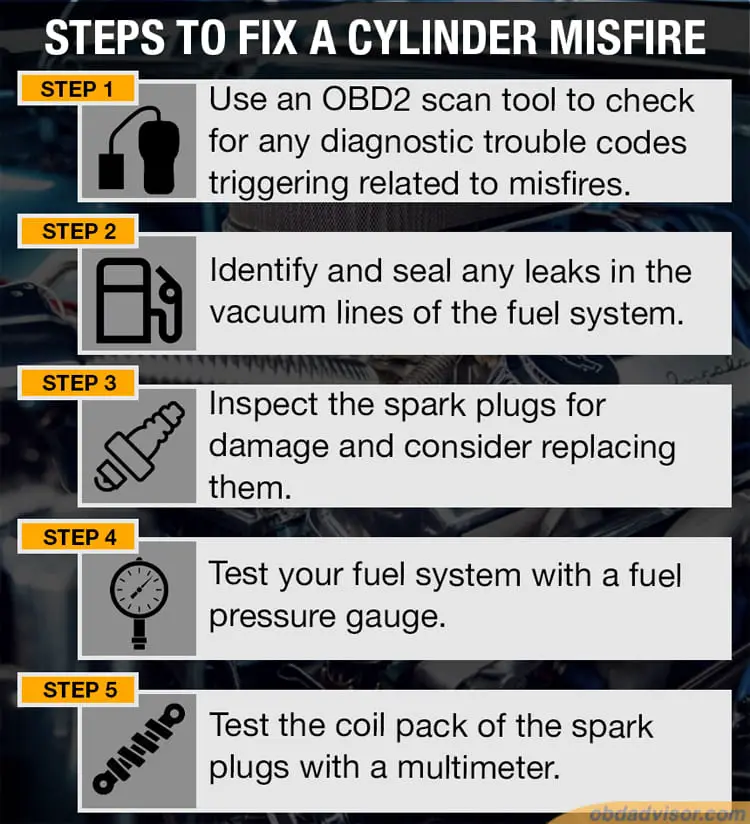 STEPS TO FIX A CYLINDER MISFIRE

STEP 1
Use an OBD2 scan tool to check for any diagnostic trouble codes triggering related to misfires.

STEP 2
Identify and seal any leaks in the vacuum lines of the fuel system.

STEP 3
Inspect the spark plugs for damage and consider replacing them.

STEP 4
Test your fuel system with a fuel pressure gauge.

STEP 5
Test the coil pack of the spark plugs with a multimeter.

obdadvisor.com