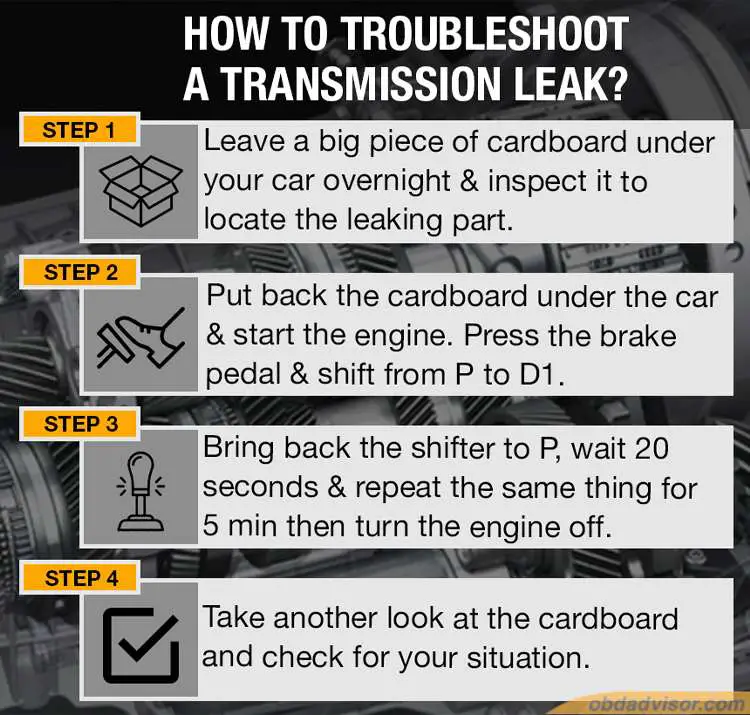 HOW TO TROUBLESHOOT A TRANSMISSION LEAK?

STEP 1

Leave a big piece of cardboard under your car overnight & inspect it to locate the leaking part.

STEP 2

Put back the cardboard under the car & start the engine. Press the brake pedal & shift from P to D1.

STEP 3

Bring back the shifter to P, wait 20 seconds & repeat the same thing for 5 min then turn the engine off.

STEP 4

Take another look at the cardboard and check for your situation.

obdadvisor.com