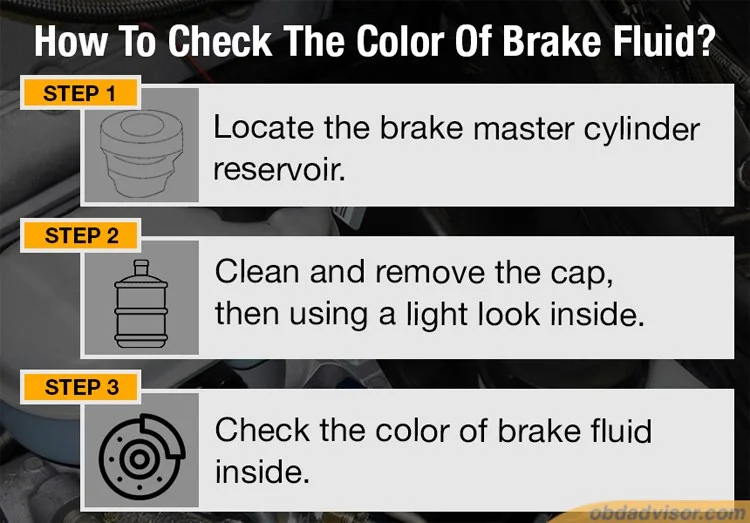 How To Check The Color Of Brake Fluid?

STEP 1

Locate the brake master cylinder reservoir.

STEP 2

Clean and remove the cap, then using a light look inside.

STEP 3

Check the color of brake fluid inside.

obdadvisor.com