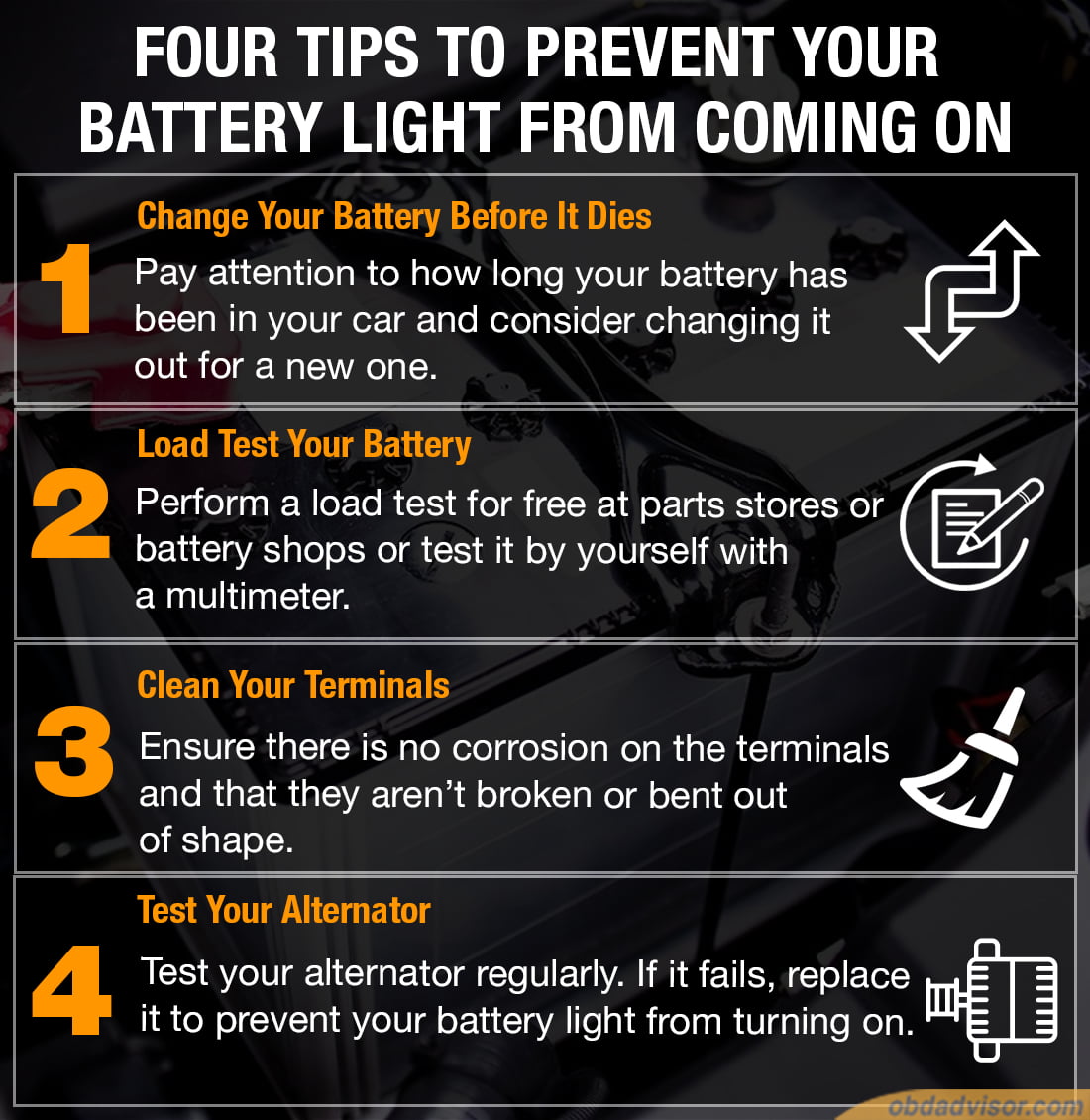 FOUR TIPS TO PREVENT YOUR BATTERY LIGHT FROM COMING ON

1
Change Your Battery Before It Dies
Pay attention to how long your battery has been in your car and consider changing it out for a new one.

2
Load Test Your Battery
Perform a load test for free at parts stores or battery shops or test it by yourself with a multimeter.

3
Clean Your Terminals
Ensure there is no corrosion on the terminals and that they aren't broken or bent out of shape.

4
Test Your Alternator
Test your alternator regularly. If it fails, replace it to prevent your battery light from turning on.

obdadvisor.com